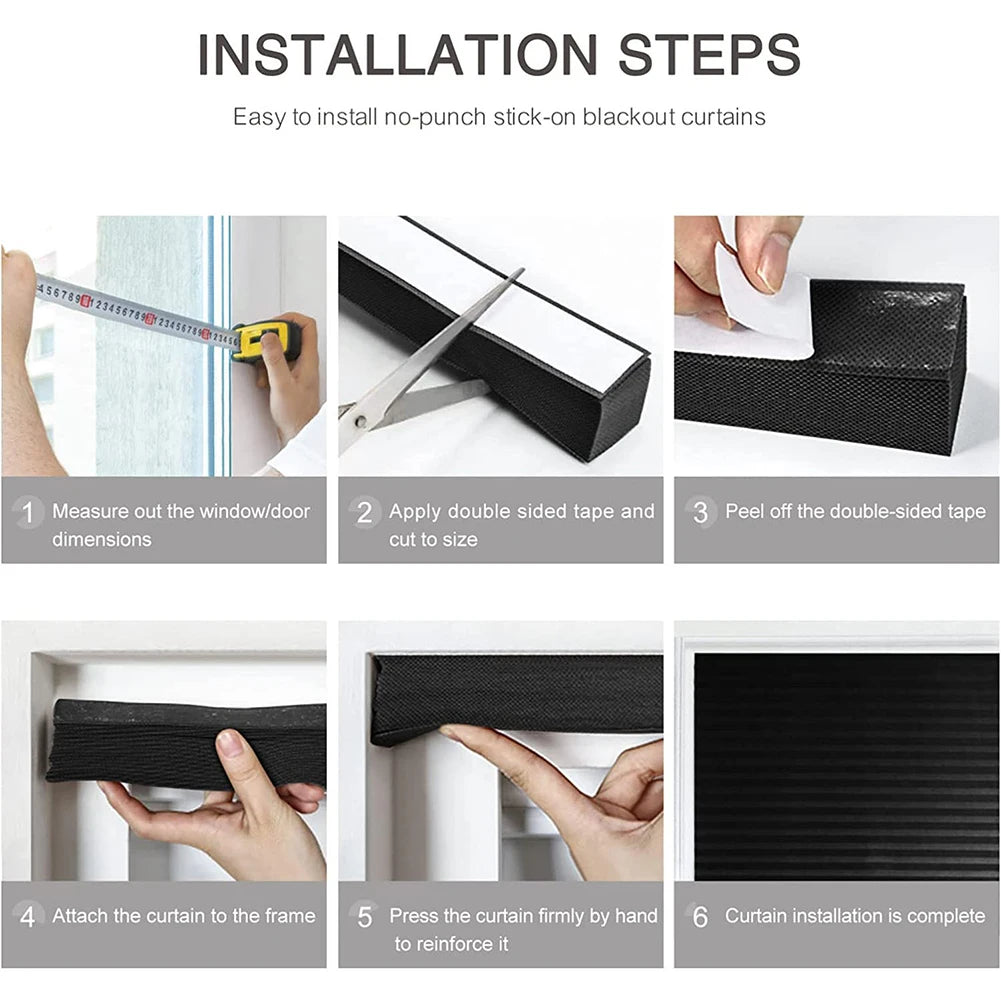 INSTALLATION STEPS

Easy to install no-punch stick-on blackout curtains

1 Measure out the window/door dimensions

2 Apply double sided tape and cut to size

3 Peel off the double-sided tape

4 Attach the curtain to the frame

5 Press the curtain firmly by hand to reinforce it

6 Curtain installation is complete