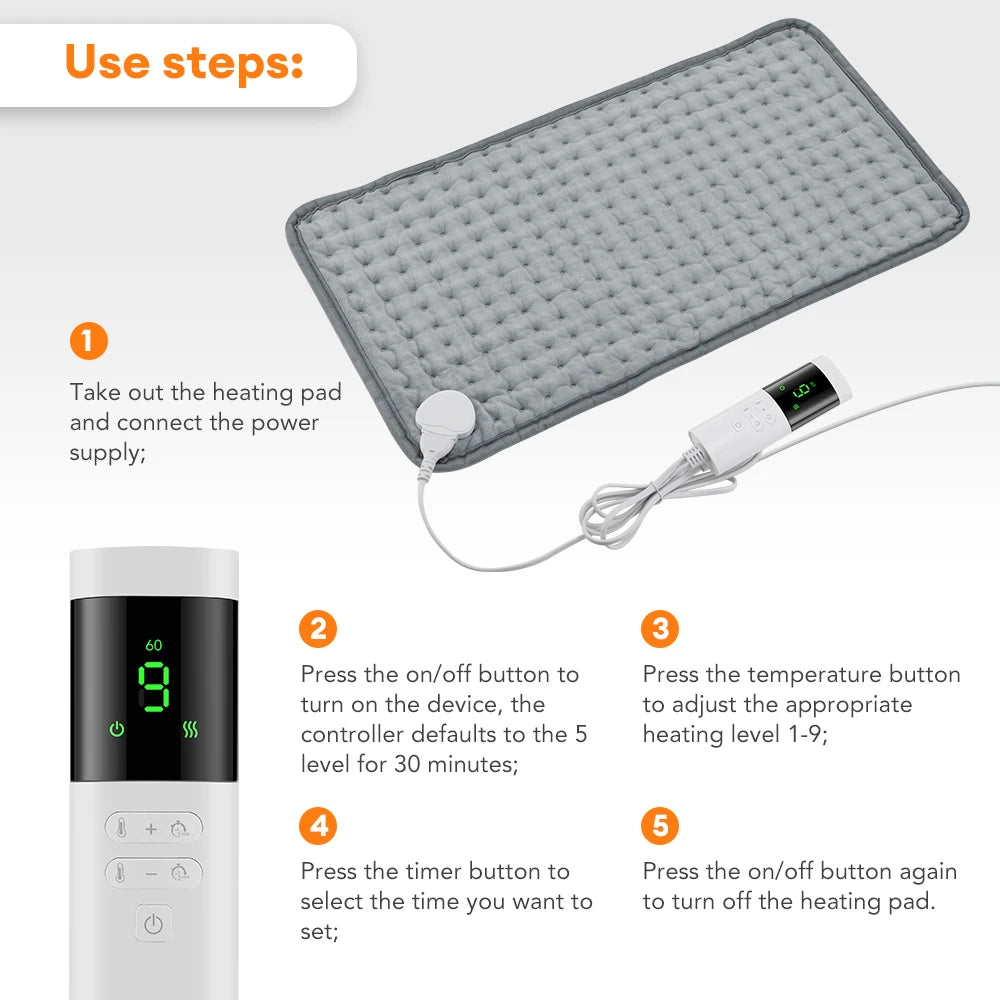 Use steps:

1

Take out the heating pad and connect the power supply;

60

9

+

−

2

Press the on/off button to turn on the device, the controller defaults to the 5 level for 30 minutes;

3

Press the temperature button to adjust the appropriate heating level 1-9;

4

Press the timer button to select the time you want to set;

5

Press the on/off button again to turn off the heating pad.